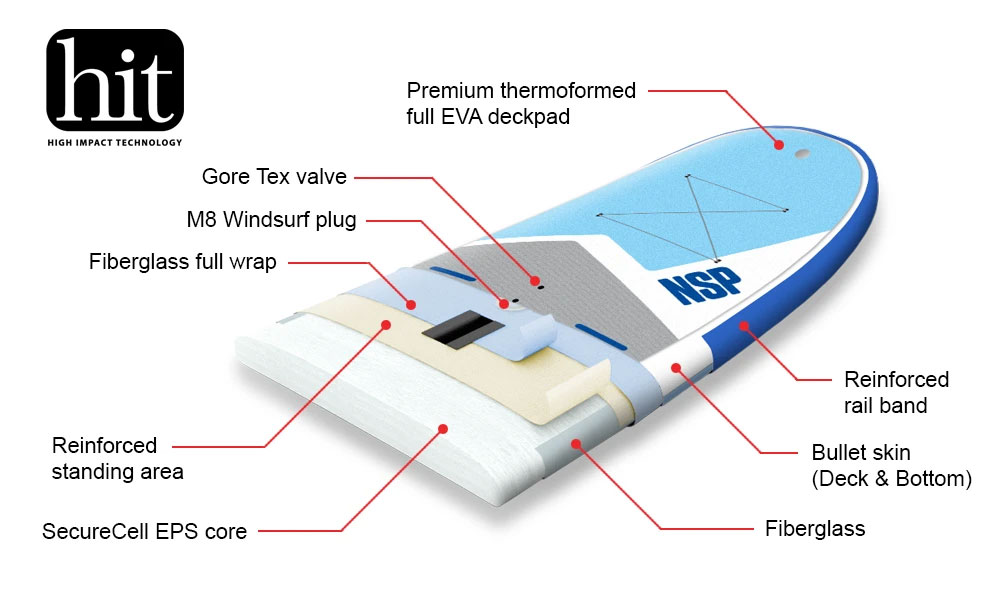 hit
HIGH IMPACT TECHNOLOGY

Premium thermoformed full EVA deckpad

Gore Tex valve

M8 Windsurf plug

Fiberglass full wrap

NSP

Reinforced rail band

Bullet skin (Deck & Bottom)

Reinforced standing area

SecureCell EPS core

Fiberglass